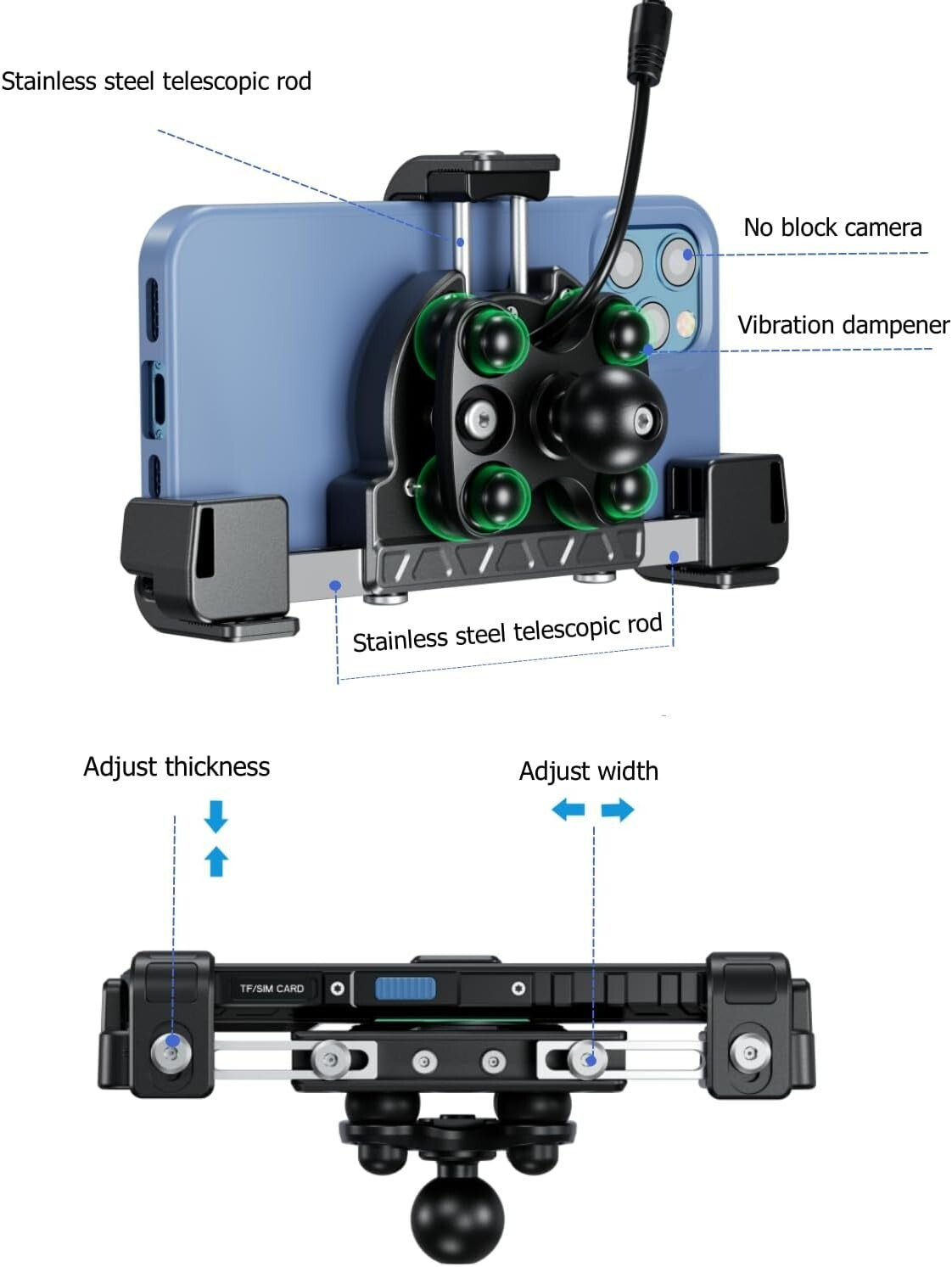 Stainless steel telescopic rod

No block camera

Vibration dampener

Stainless steel telescopic rod

Adjust thickness

Adjust width

TF/SIM CARD